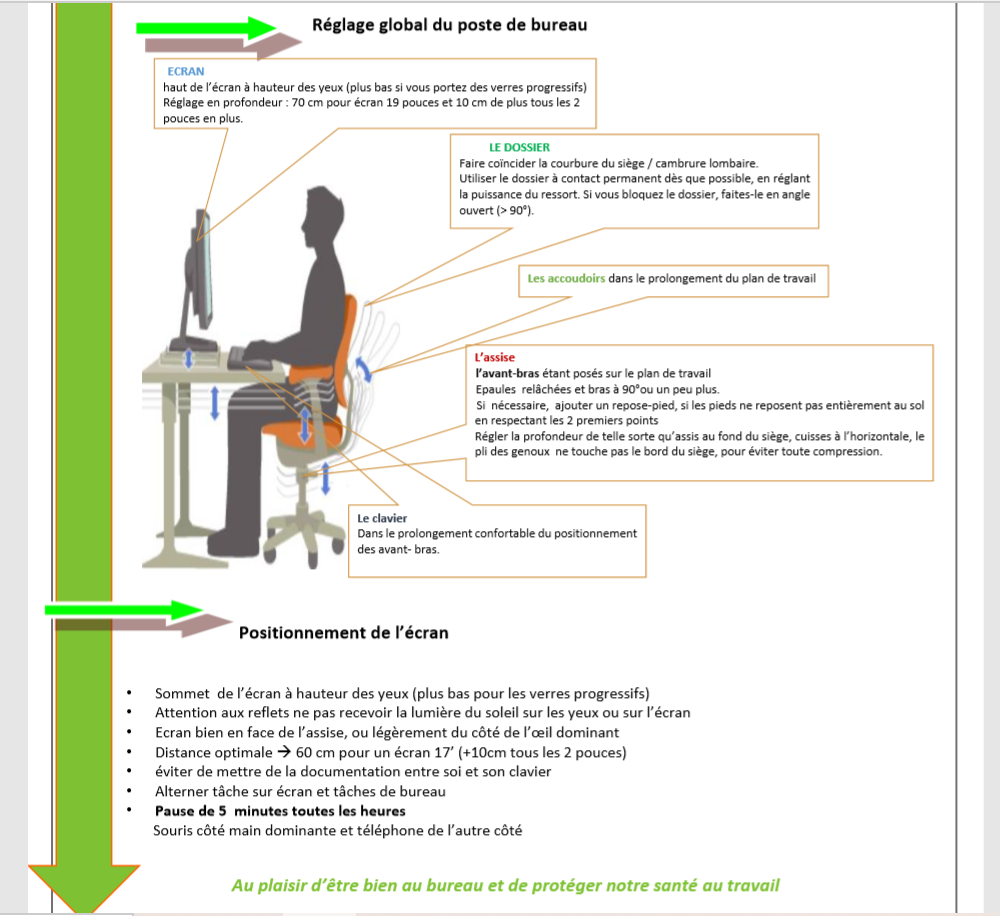 Réglage global du poste de bureau

ECRAN
haut de l'écran à hauteur des yeux (plus bas si vous portez des verres progressifs)
Réglage en profondeur : 70 cm pour écran 19 pouces et 10 cm de plus tous les 2 pouces en plus.

LE DOSSIER
Faire coïncider la courbure du siège / cambrure lombaire.
Utiliser le dossier à contact permanent dès que possible, en réglant la puissance du ressort. Si vous bloquez le dossier, faites-le en angle ouvert (> 90°).

Les accoudoirs dans le prolongement du plan de travail

L'assise
l'avant-bras étant posés sur le plan de travail
Epaules relâchées et bras à 90°ou un peu plus.
Si nécessaire, ajouter un repose-pied, si les pieds ne reposent pas entièrement au sol en respectant les 2 premiers points
Régler la profondeur de telle sorte qu'assis au fond du siège, cuisses à l'horizontale, le pli des genoux ne touche pas le bord du siège, pour éviter toute compression.

Le clavier
Dans le prolongement confortable du positionnement des avant- bras.

Positionnement de l'écran

• Sommet de l'écran à hauteur des yeux (plus bas pour les verres progressifs)
• Attention aux reflets ne pas recevoir la lumière du soleil sur les yeux ou sur l'écran
• Ecran bien en face de l'assise, ou légèrement du côté de l'œil dominant
• Distance optimale → 60 cm pour un écran 17' (+10cm tous les 2 pouces)
• éviter de mettre de la documentation entre soi et son clavier
• Alterner tâche sur écran et tâches de bureau
• Pause de 5 minutes toutes les heures
Souris côté main dominante et téléphone de l'autre côté

Au plaisir d'être bien au bureau et de protéger notre santé au travail